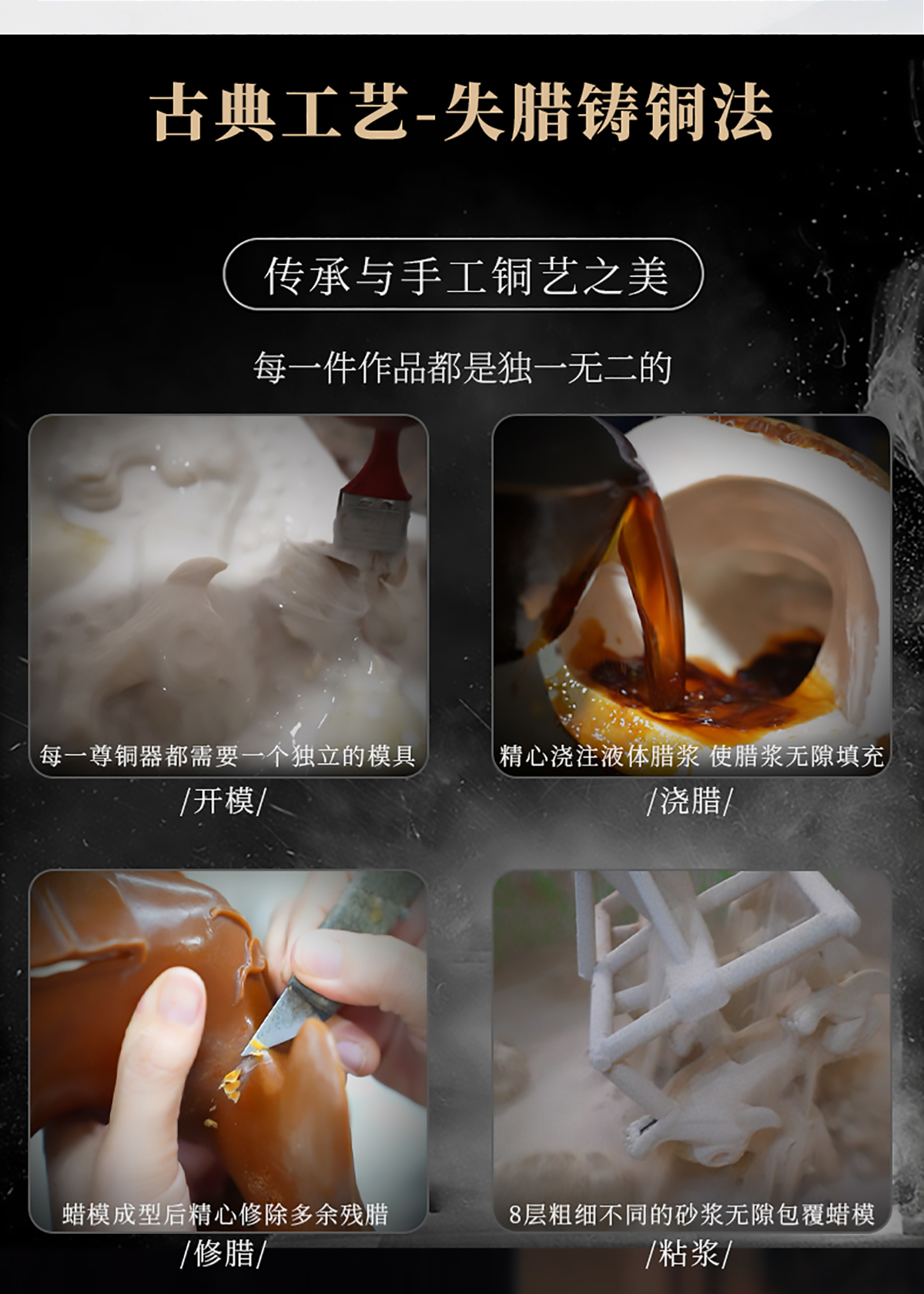 古典工艺-失腊铸铜法

传承与手工铜艺之美

每一件作品都是独一无二的

每一尊铜器都需要一个独立的模具

/开模/

精心浇注液体腊浆 使腊浆无隙填充

/浇腊/

蜡模成型后精心修除多余残腊

/修腊/

8层粗细不同的砂浆无隙包覆蜡模

/粘浆/